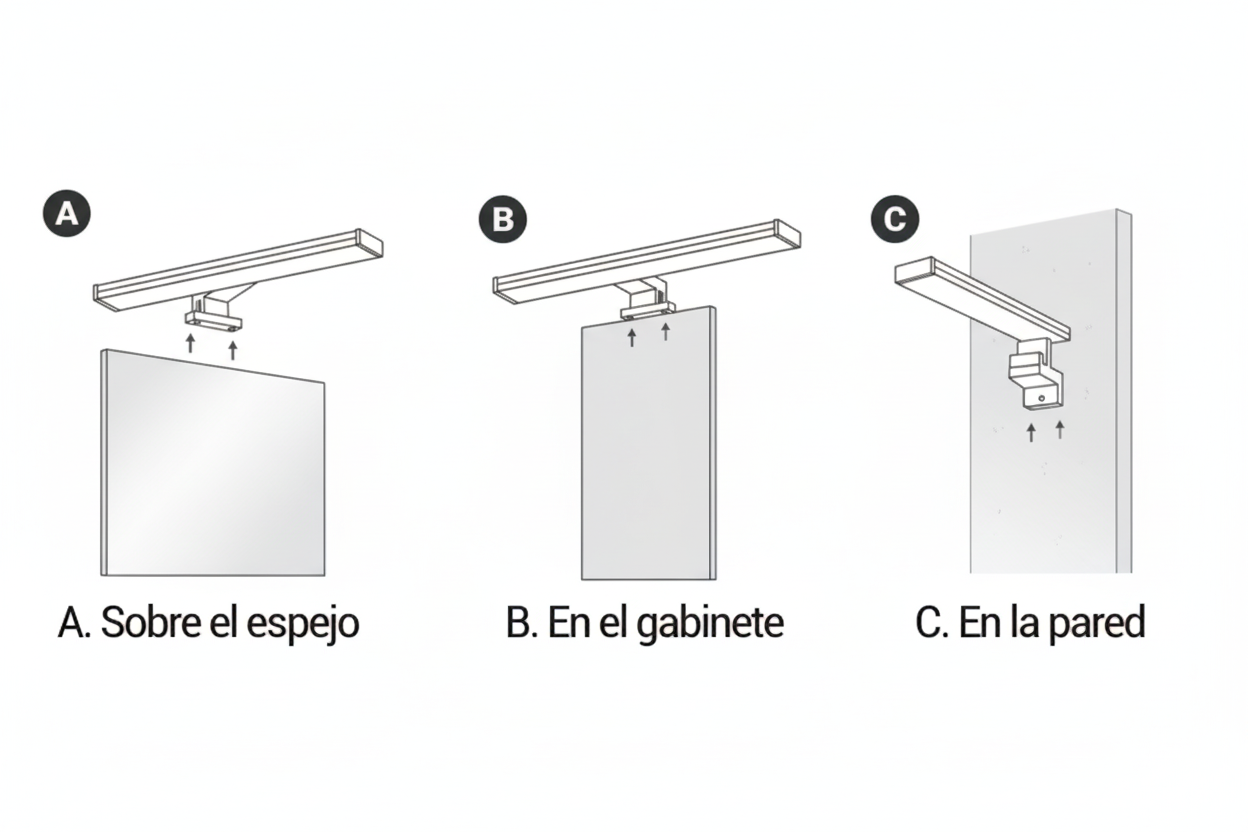 A

B

C

A. Sobre el espejo

B. En el gabinete

C. En la pared