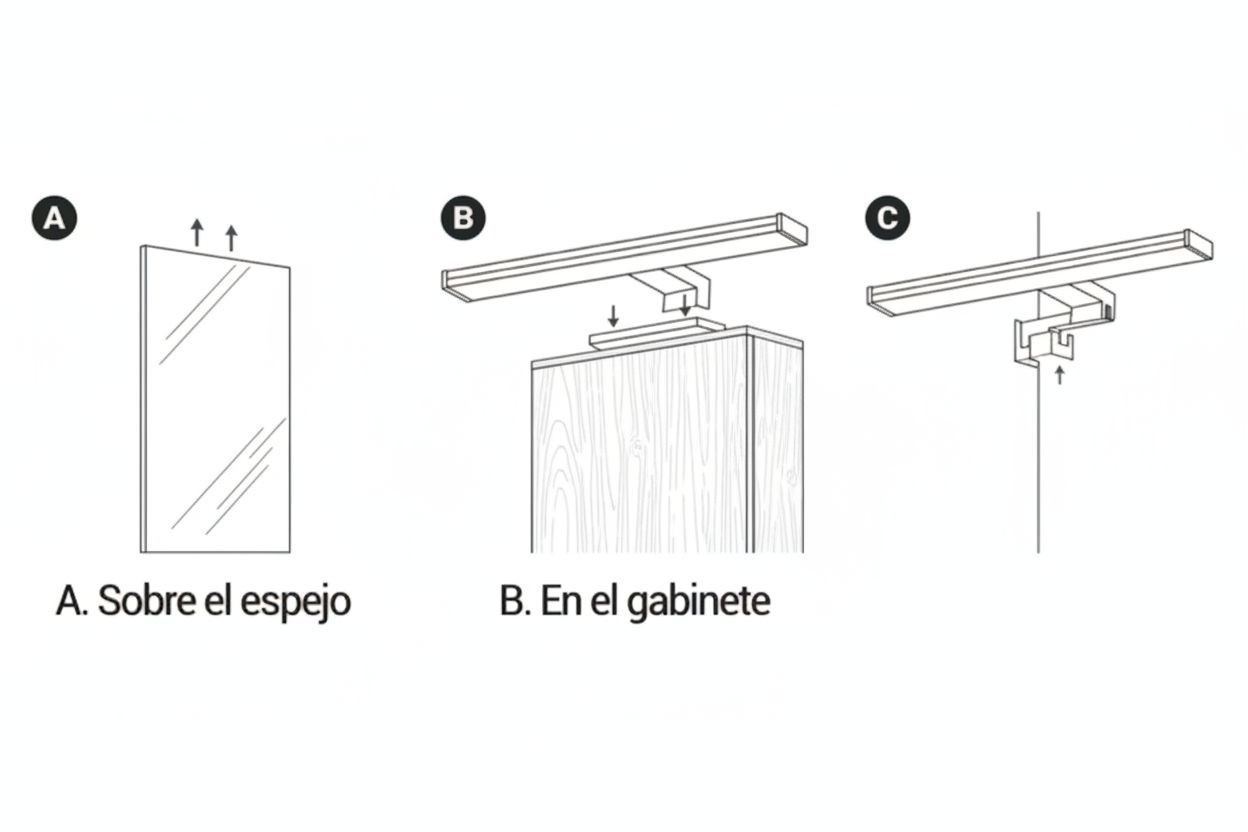 A

B

C

A. Sobre el espejo

B. En el gabinete